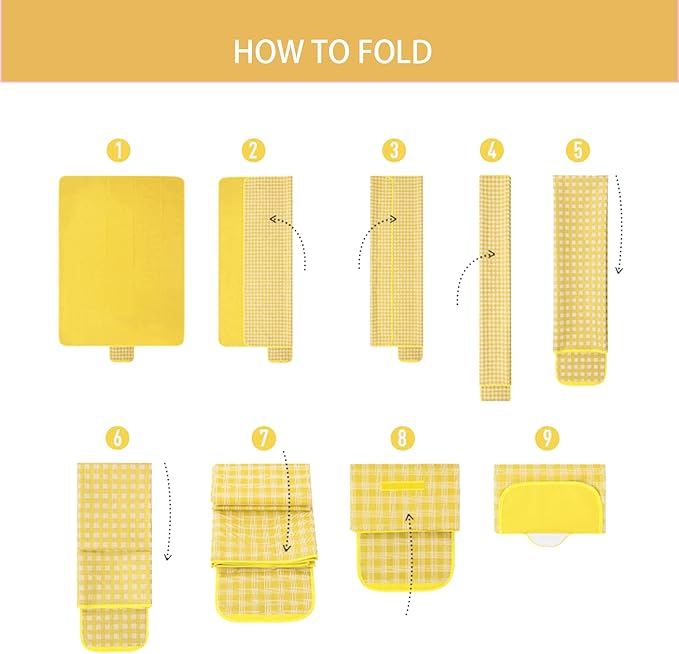 HOW TO FOLD

1

2

3

4

5

6

7

8

9