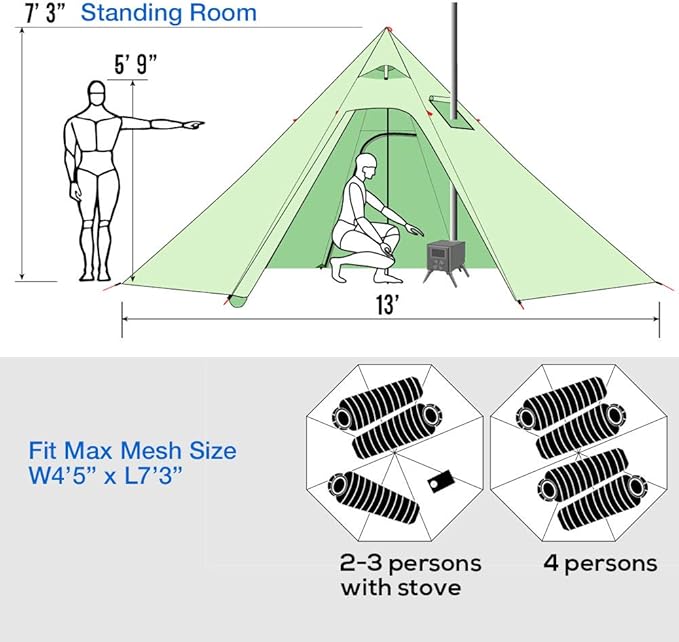 7' 3" Standing Room

5' 9"

13'

Fit Max Mesh Size
W4'5" x L7'3"

2-3 persons
with stove

4 persons