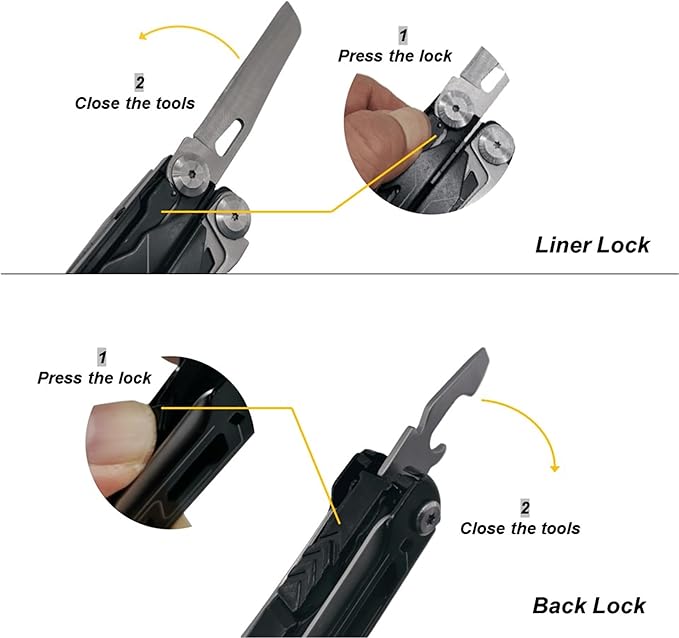 2
Close the tools

1
Press the lock

Liner Lock

1
Press the lock

2
Close the tools

Back Lock