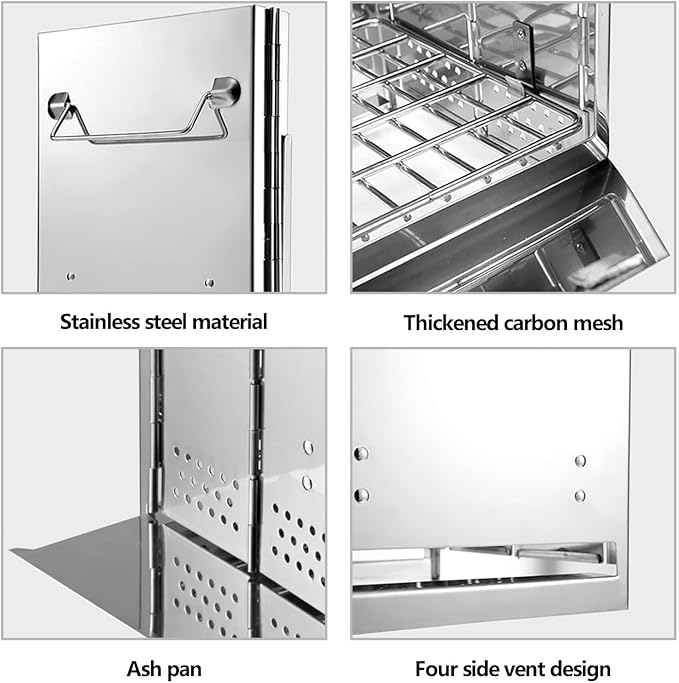 Stainless steel material

Thickened carbon mesh

Ash pan

Four side vent design