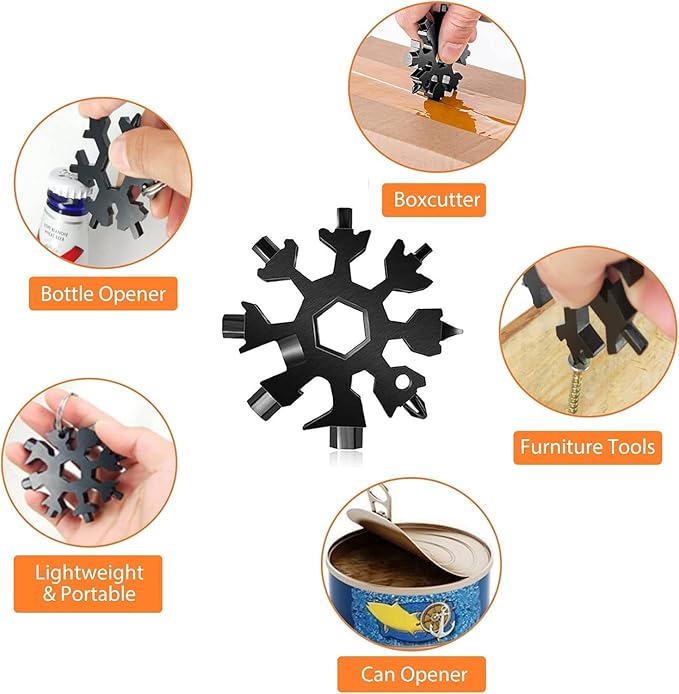 Boxcutter

Bottle Opener

Furniture Tools

Lightweight & Portable

Can Opener