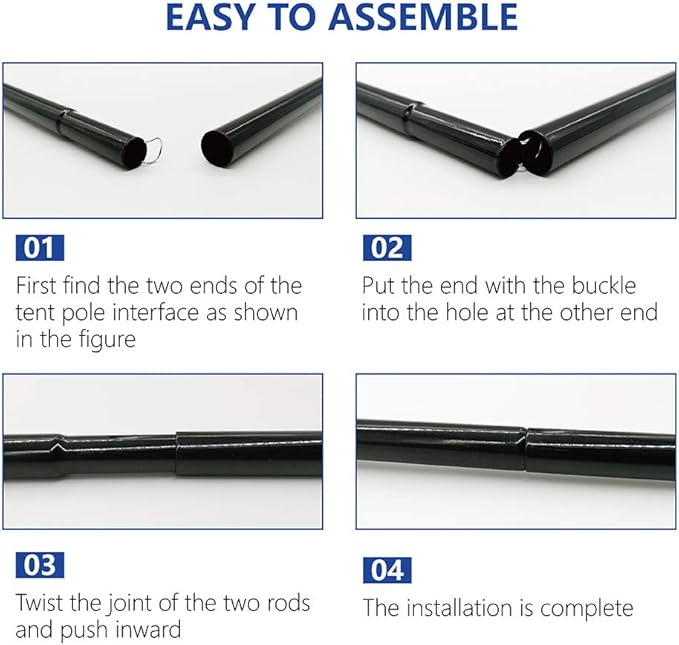 EASY TO ASSEMBLE

01
First find the two ends of the tent pole interface as shown in the figure

02
Put the end with the buckle into the hole at the other end

03
Twist the joint of the two rods and push inward

04
The installation is complete