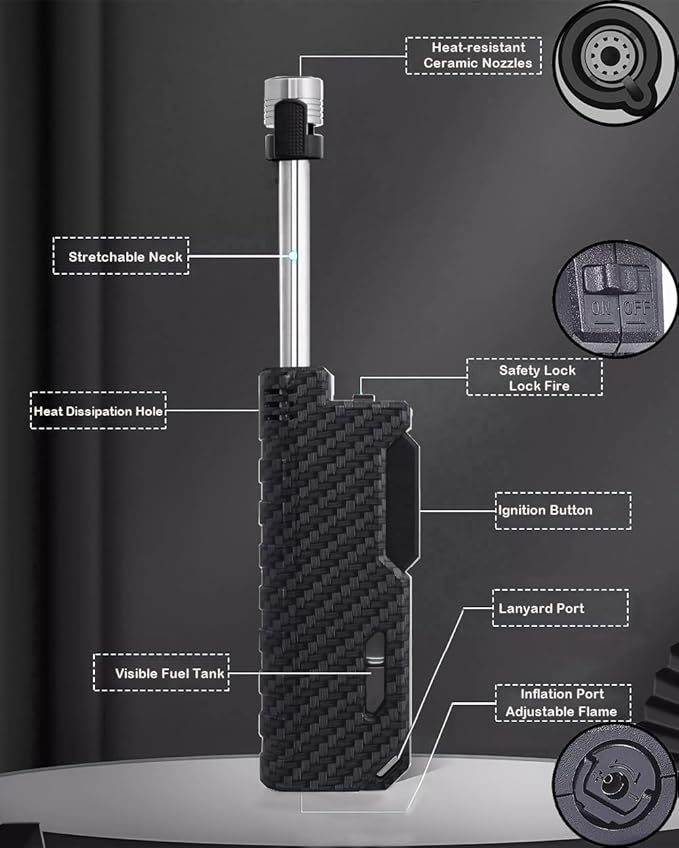 Heat-resistant Ceramic Nozzles

Stretchable Neck

ON OFF

Safety Lock Lock Fire

Heat Dissipation Hole

Ignition Button

Lanyard Port

Visible Fuel Tank

Inflation Port Adjustable Flame