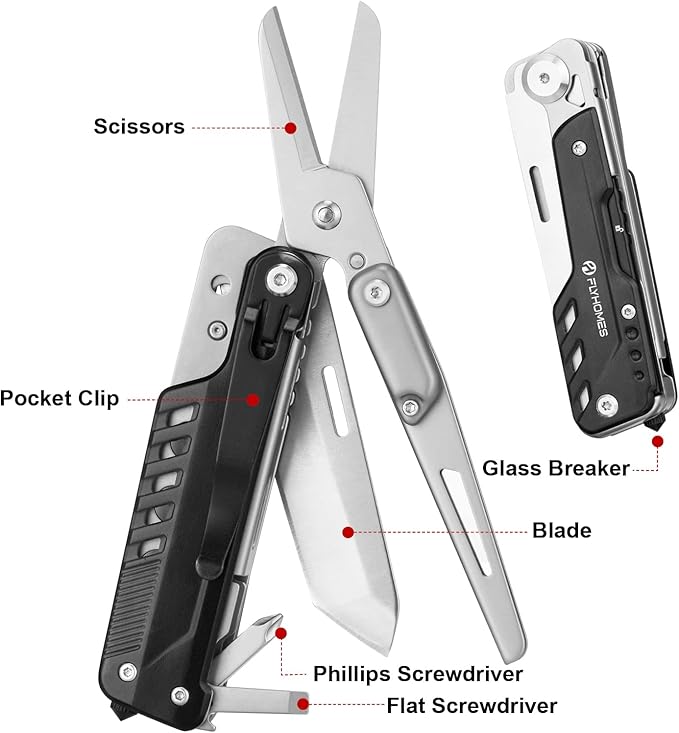 Scissors

FLYHOMES

Pocket Clip

Glass Breaker

Blade

Phillips Screwdriver

Flat Screwdriver