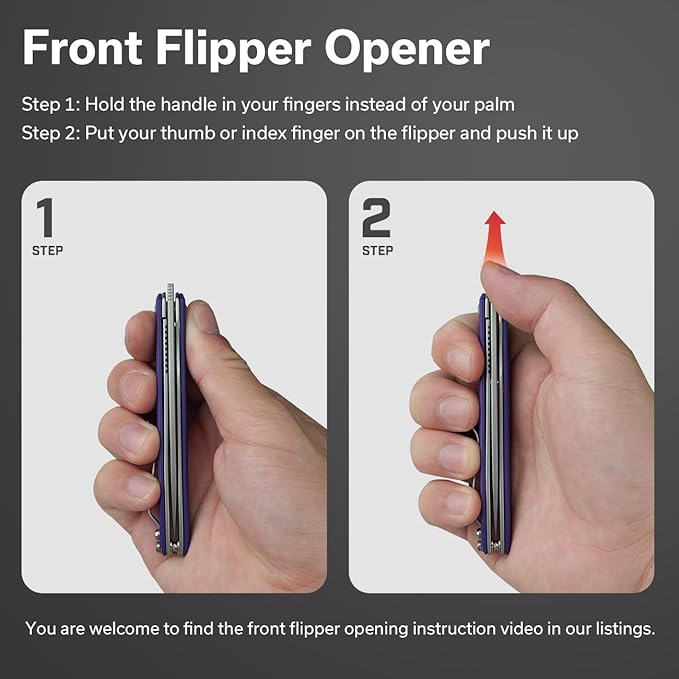 Front Flipper Opener

Step 1: Hold the handle in your fingers instead of your palm
Step 2: Put your thumb or index finger on the flipper and push it up

1
STEP

2
STEP

You are welcome to find the front flipper opening instruction video in our listings.