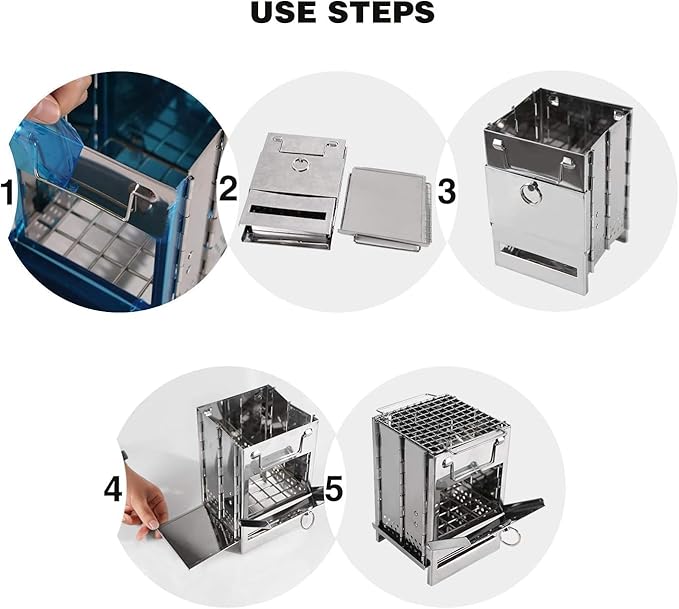 USE STEPS

1

2

3

4

5