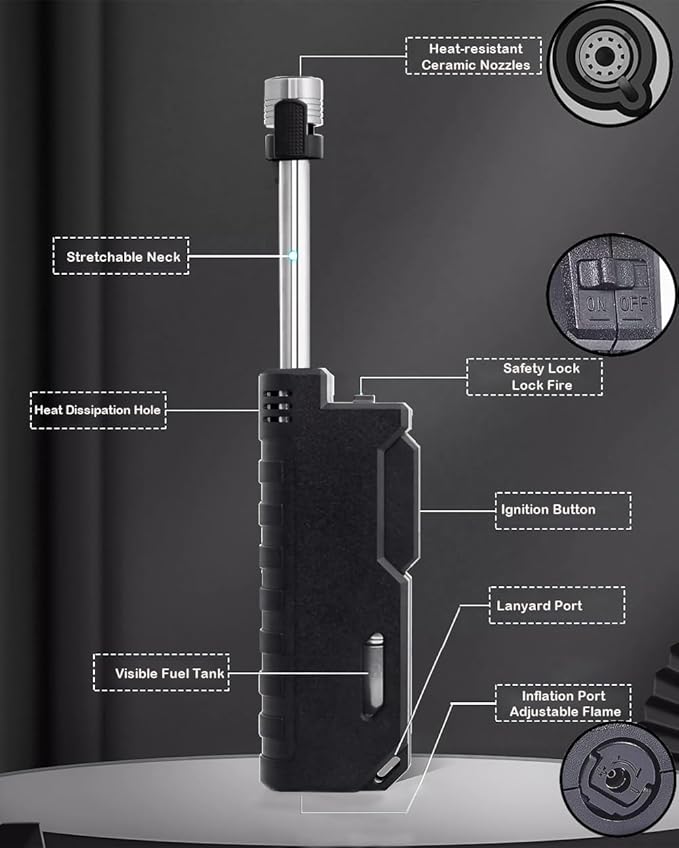 Heat-resistant Ceramic Nozzles

Stretchable Neck

ON OFF

Safety Lock Lock Fire

Heat Dissipation Hole

Ignition Button

Lanyard Port

Visible Fuel Tank

Inflation Port Adjustable Flame