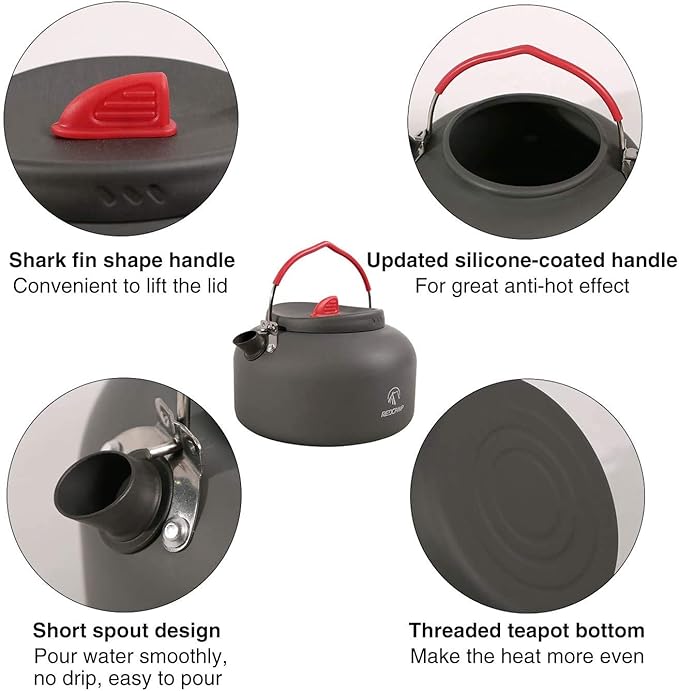 Shark fin shape handle
Convenient to lift the lid

Updated silicone-coated handle
For great anti-hot effect

REDCAMP

Short spout design
Pour water smoothly, no drip, easy to pour

Threaded teapot bottom
Make the heat more even