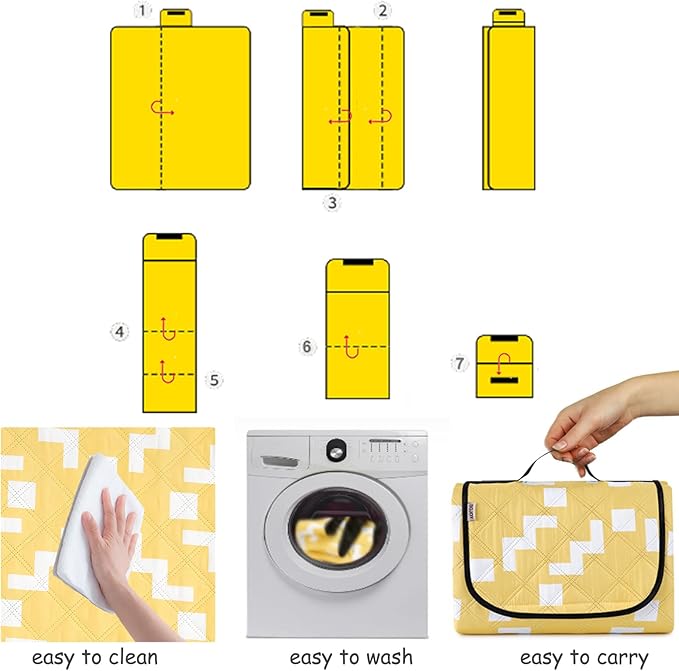 1

2

3

4

5

6

7

easy to clean

easy to wash

easy to carry