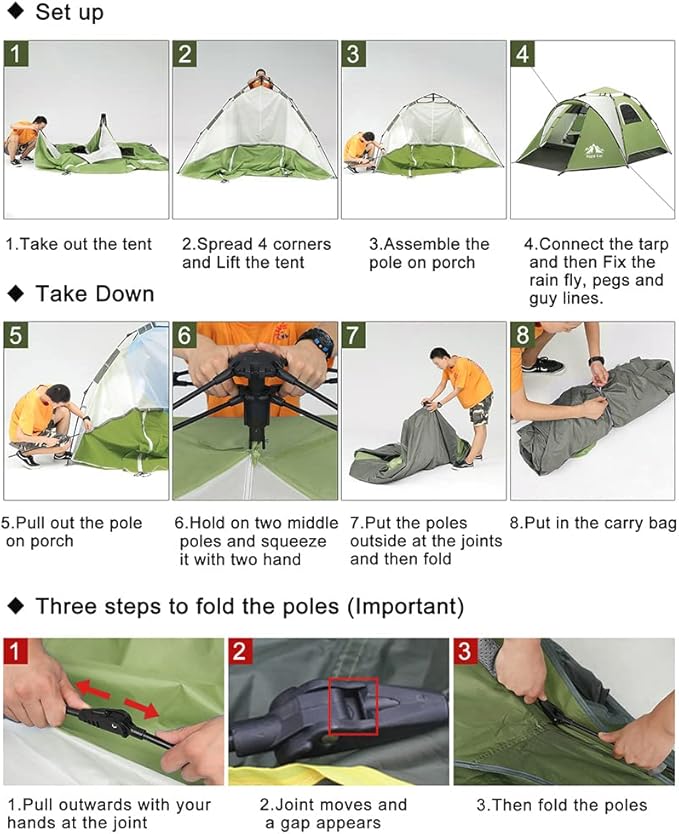 ◆ Set up

1

2

3

4

1.Take out the tent

2.Spread 4 corners and Lift the tent

3.Assemble the pole on porch

4.Connect the tarp and then Fix the rain fly, pegs and guy lines.

◆ Take Down

5

6

7

8

5.Pull out the pole on porch

6.Hold on two middle poles and squeeze it with two hand

7.Put the poles outside at the joints and then fold

8.Put in the carry bag

◆ Three steps to fold the poles (Important)

1

2

3

1.Pull outwards with your hands at the joint

2.Joint moves and a gap appears

3.Then fold the poles