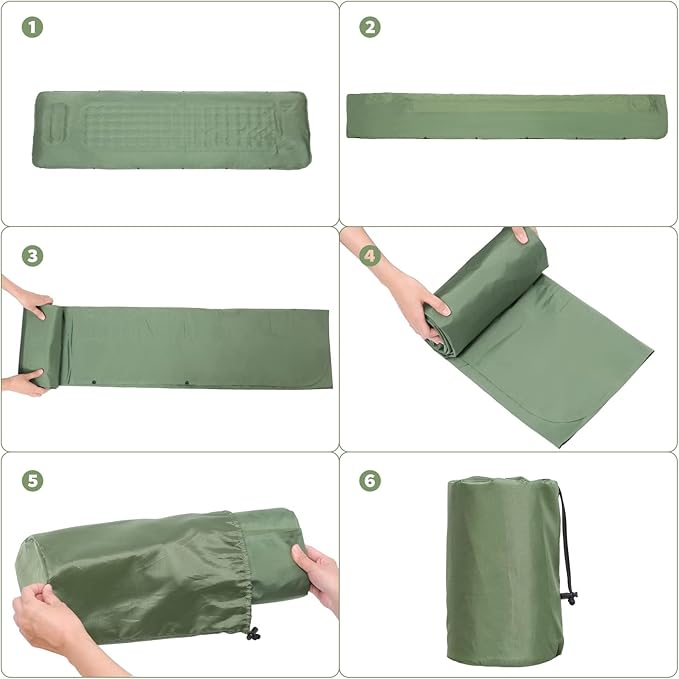 1

2

3

4

5

6