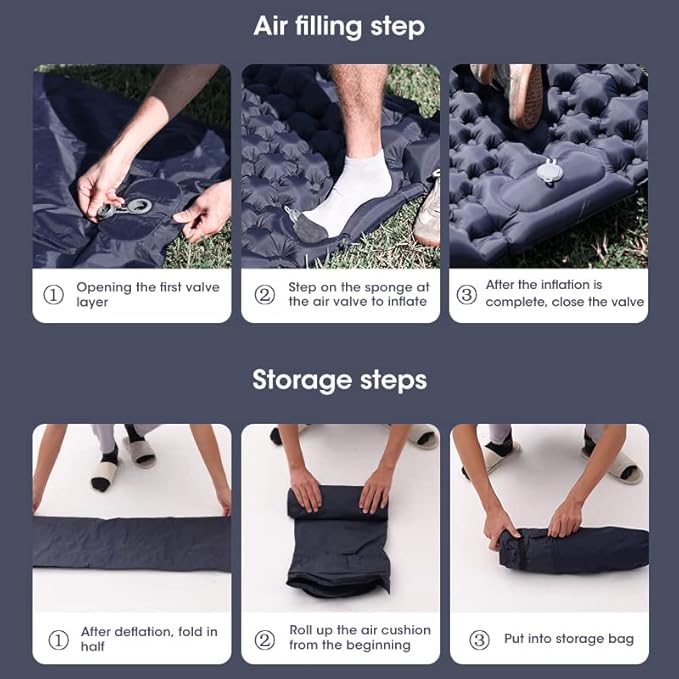 Air filling step

① Opening the first valve layer

② Step on the sponge at the air valve to inflate

③ After the inflation is complete, close the valve

Storage steps

① After deflation, fold in half

② Roll up the air cushion from the beginning

③ Put into storage bag