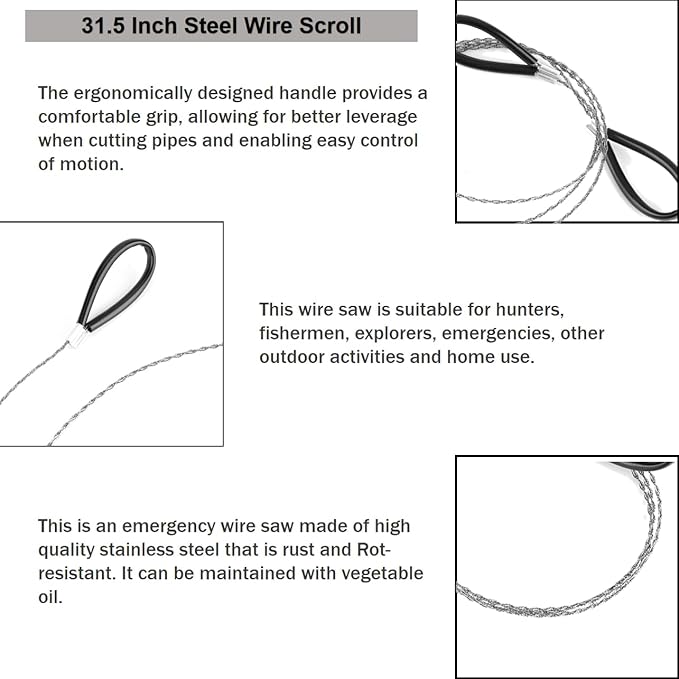 31.5 Inch Steel Wire Scroll

The ergonomically designed handle provides a comfortable grip, allowing for better leverage when cutting pipes and enabling easy control of motion.

This wire saw is suitable for hunters, fishermen, explorers, emergencies, other outdoor activities and home use.

This is an emergency wire saw made of high quality stainless steel that is rust and Rot-resistant. It can be maintained with vegetable oil.