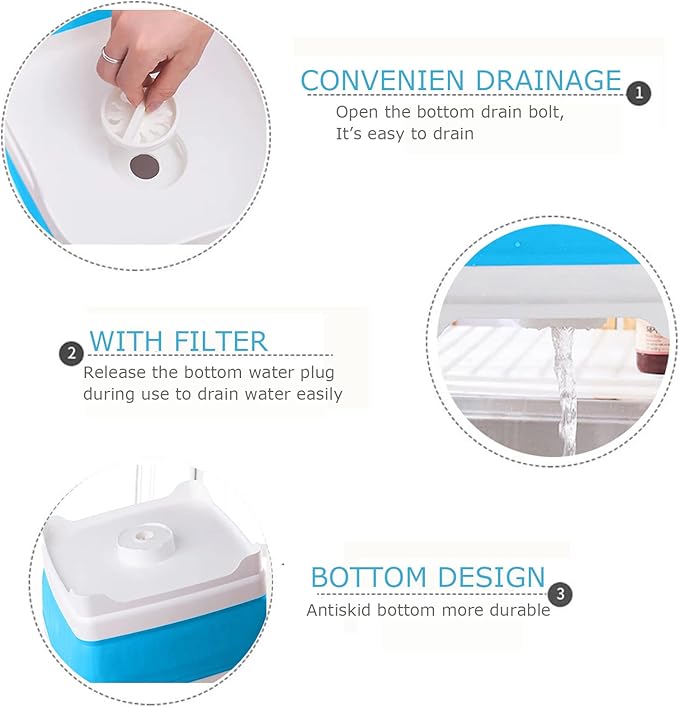 CONVENIEN DRAINAGE 1
Open the bottom drain bolt,
It's easy to drain

2 WITH FILTER
Release the bottom water plug during use to drain water easily

BOTTOM DESIGN 3
Antiskid bottom more durable