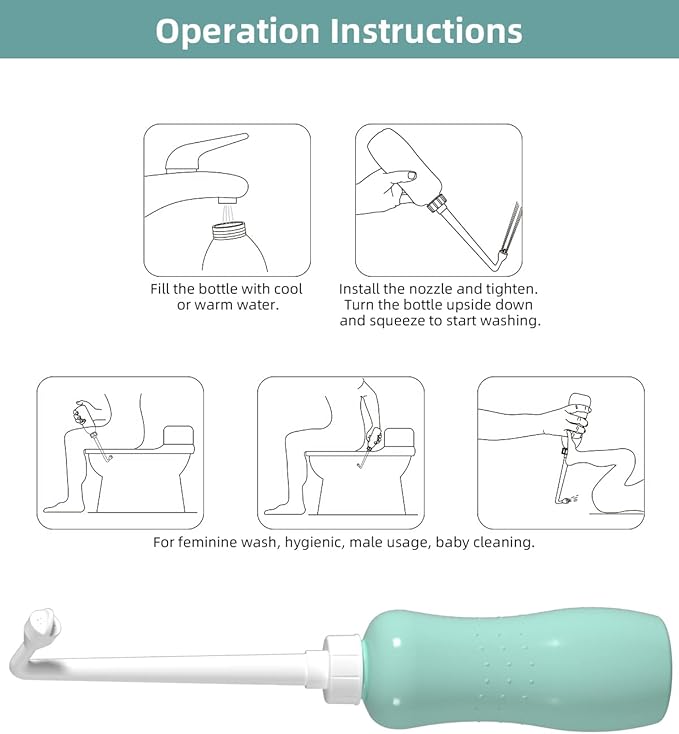 Operation Instructions

Fill the bottle with cool or warm water.

Install the nozzle and tighten. Turn the bottle upside down and squeeze to start washing.

For feminine wash, hygienic, male usage, baby cleaning.