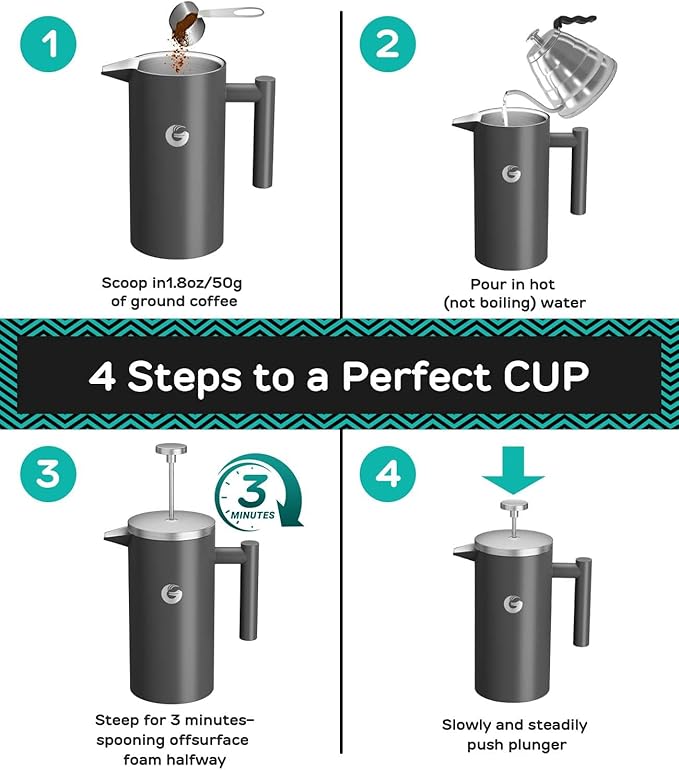 1

Scoop in1.8oz/50g of ground coffee

2

Pour in hot (not boiling) water

4 Steps to a Perfect CUP

3

3 MINUTES

Steep for 3 minutes– spooning offsurface foam halfway

4

Slowly and steadily push plunger