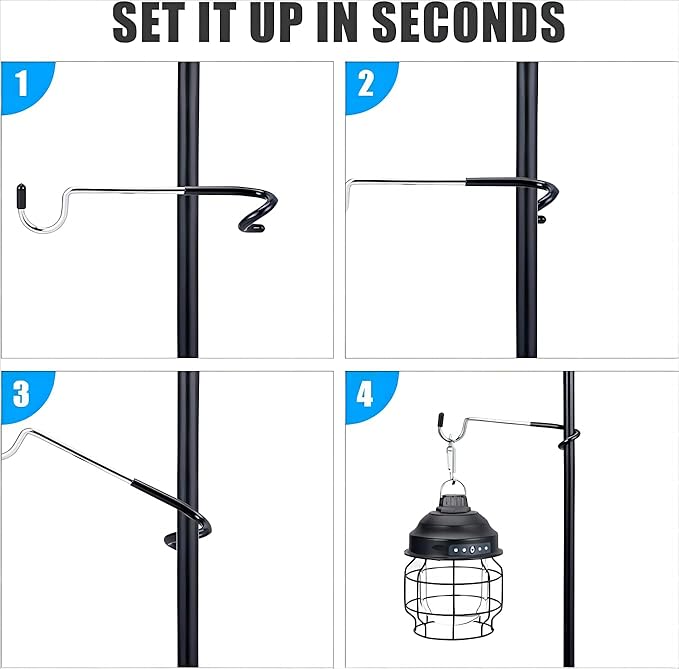 SET IT UP IN SECONDS

1

2

3

4