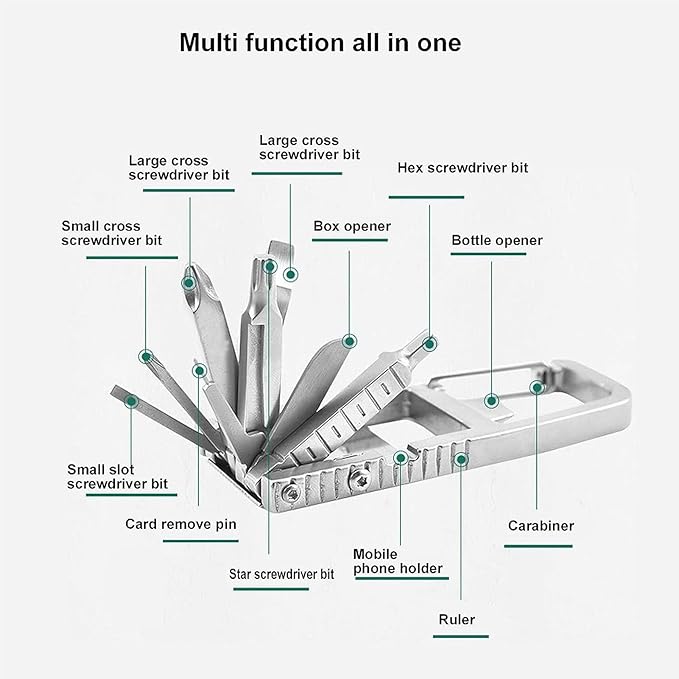 Multi function all in one

Large cross screwdriver bit

Large cross screwdriver bit

Hex screwdriver bit

Small cross screwdriver bit

Box opener

Bottle opener

Small slot screwdriver bit

Card remove pin

Star screwdriver bit

Mobile phone holder

Carabiner

Ruler