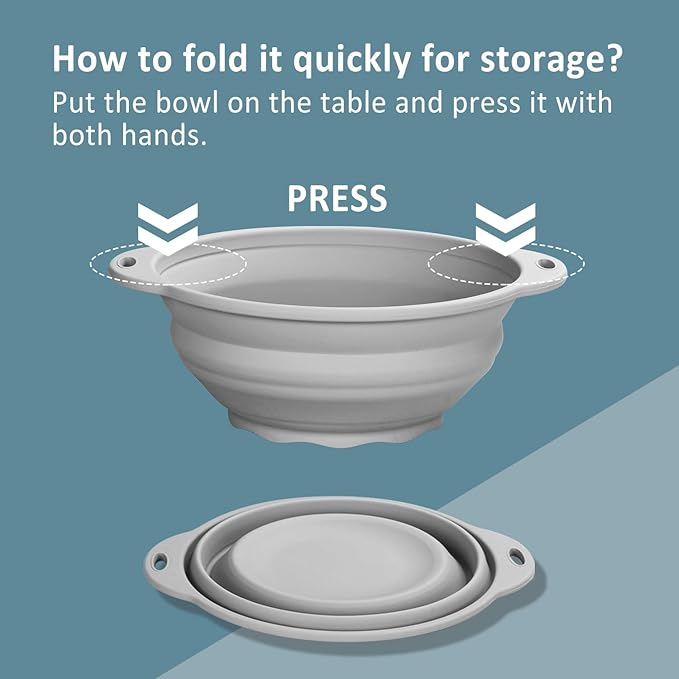 How to fold it quickly for storage?
Put the bowl on the table and press it with both hands.

PRESS