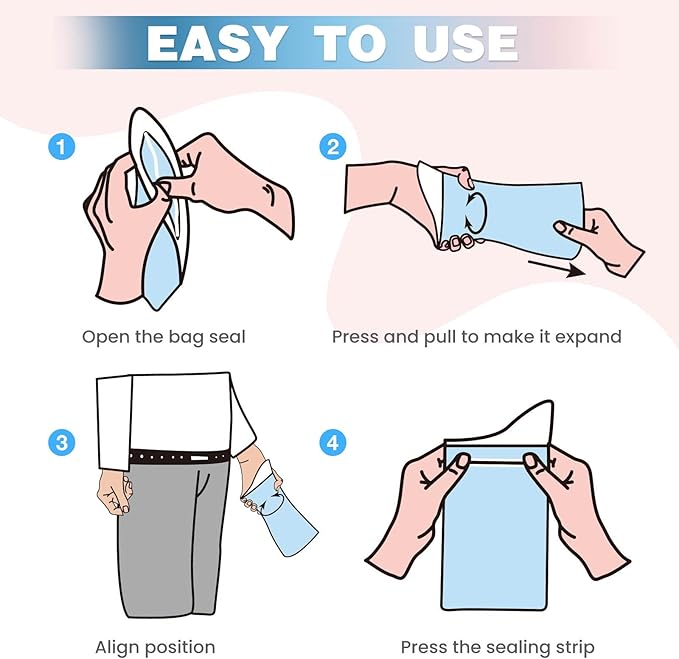 EASY TO USE

1

Open the bag seal

2

Press and pull to make it expand

3

Align position

4

Press the sealing strip