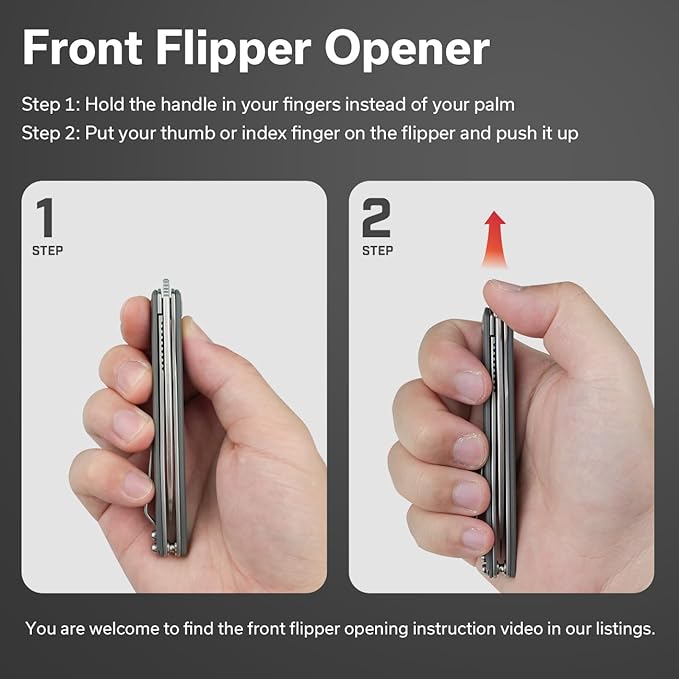 Front Flipper Opener

Step 1: Hold the handle in your fingers instead of your palm
Step 2: Put your thumb or index finger on the flipper and push it up

1
STEP

2
STEP

You are welcome to find the front flipper opening instruction video in our listings.