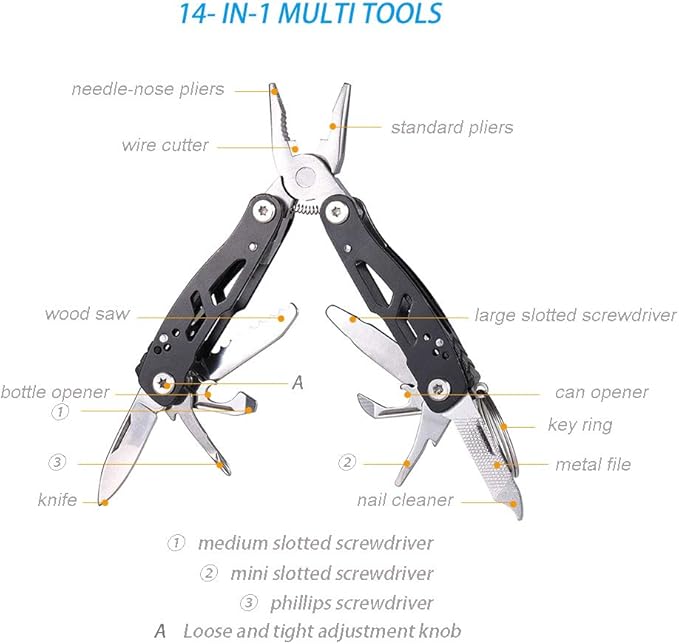 14- IN-1 MULTI TOOLS

needle-nose pliers

standard pliers

wire cutter

wood saw

large slotted screwdriver

A

bottle opener

can opener

①

key ring

③

②

metal file

knife

nail cleaner

① medium slotted screwdriver

② mini slotted screwdriver

③ phillips screwdriver

A Loose and tight adjustment knob