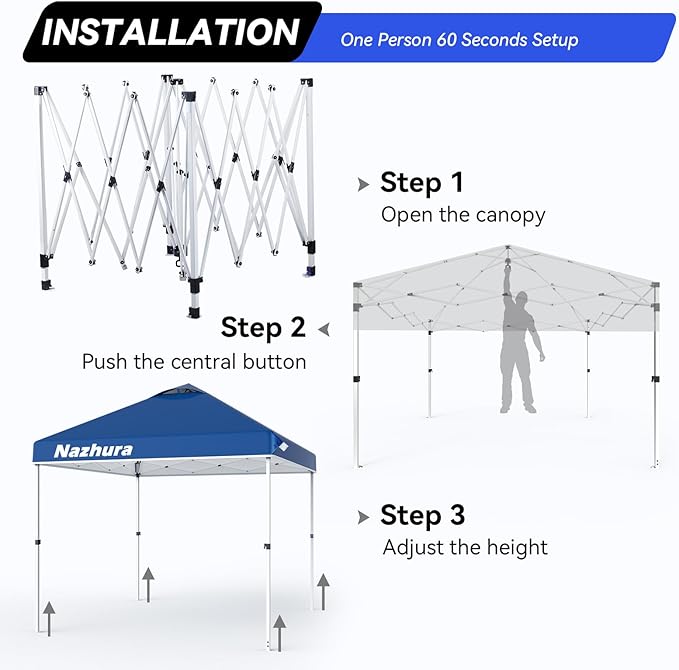 INSTALLATION

One Person 60 Seconds Setup

Step 1
Open the canopy

Step 2
Push the central button

Nazhura

Step 3
Adjust the height