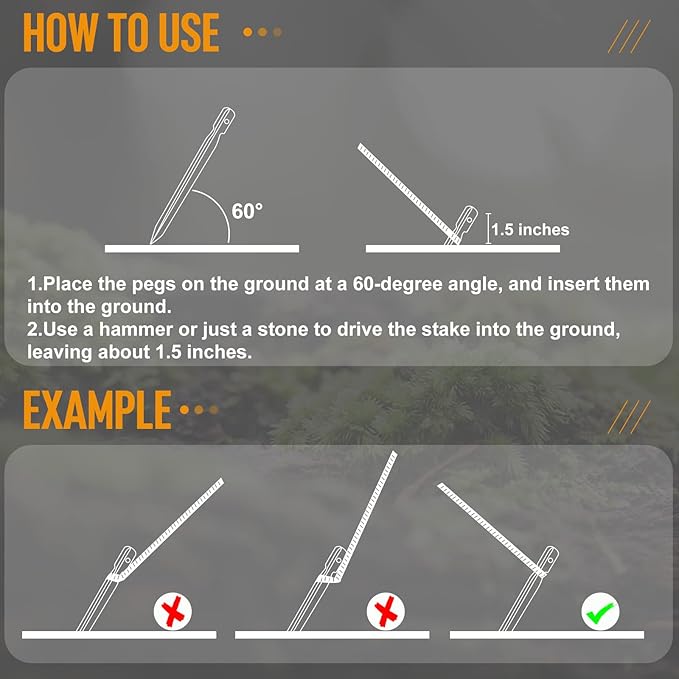 HOW TO USE

60°

1.5 inches

1.Place the pegs on the ground at a 60-degree angle, and insert them into the ground.
2.Use a hammer or just a stone to drive the stake into the ground, leaving about 1.5 inches.

EXAMPLE