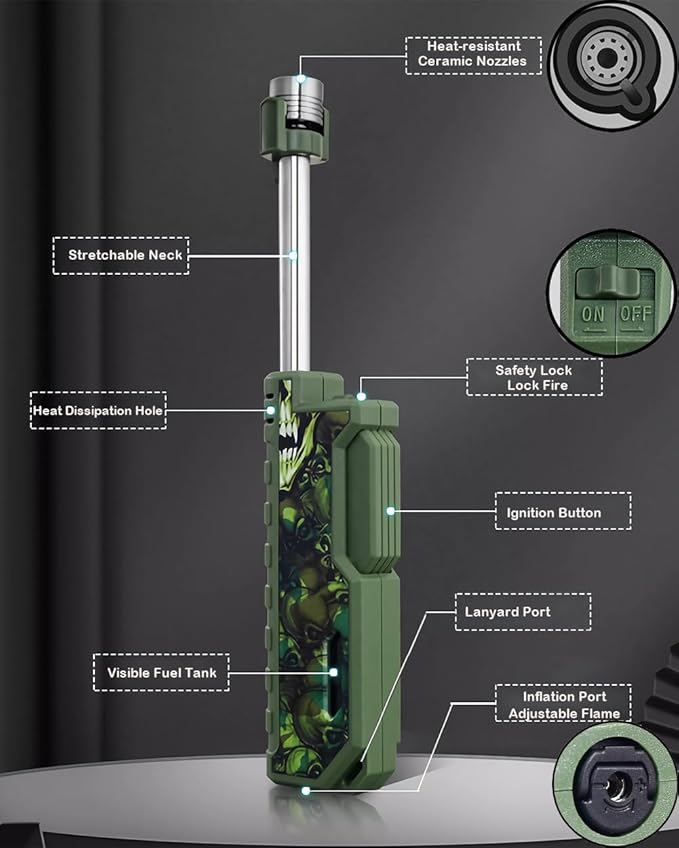 Heat-resistant Ceramic Nozzles

Stretchable Neck

ON OFF

Safety Lock Lock Fire

Heat Dissipation Hole

Ignition Button

Lanyard Port

Visible Fuel Tank

Inflation Port Adjustable Flame