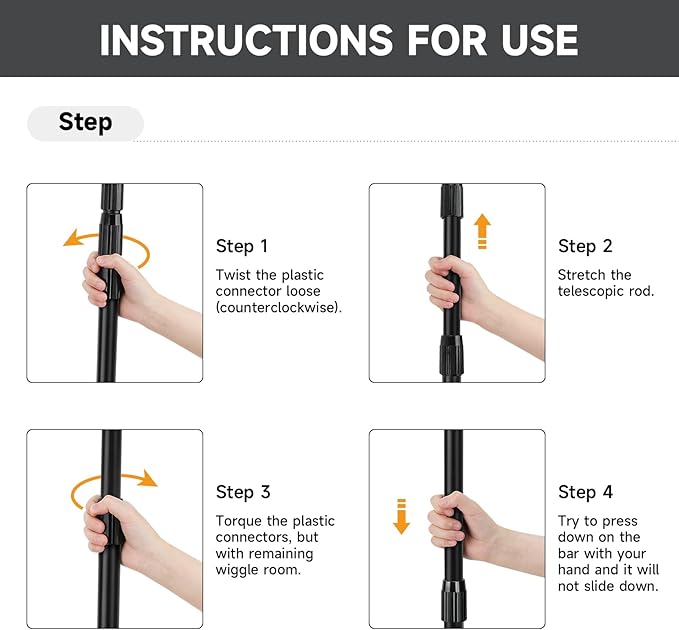 INSTRUCTIONS FOR USE

Step

Step 1
Twist the plastic connector loose (counterclockwise).

Step 2
Stretch the telescopic rod.

Step 3
Torque the plastic connectors, but with remaining wiggle room.

Step 4
Try to press down on the bar with your hand and it will not slide down.