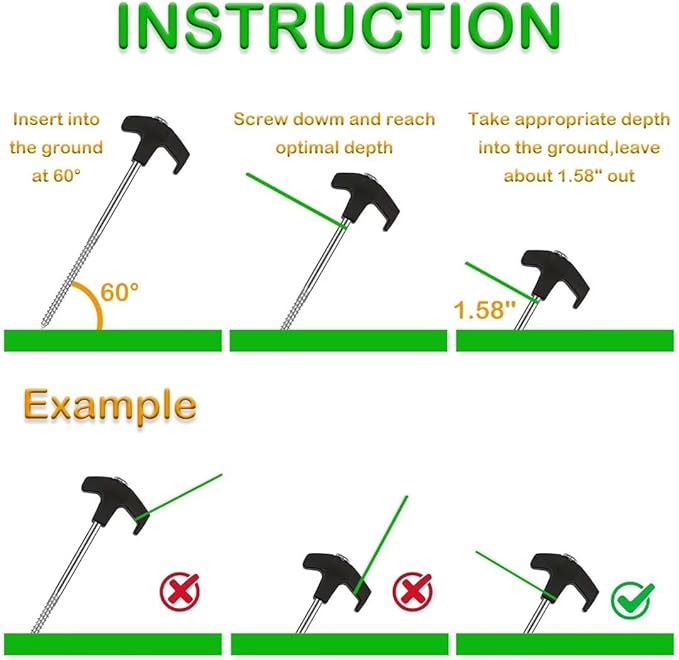 INSTRUCTION

Insert into the ground at 60°

60°

Screw dowm and reach optimal depth

Take appropriate depth into the ground,leave about 1.58" out

1.58"

Example