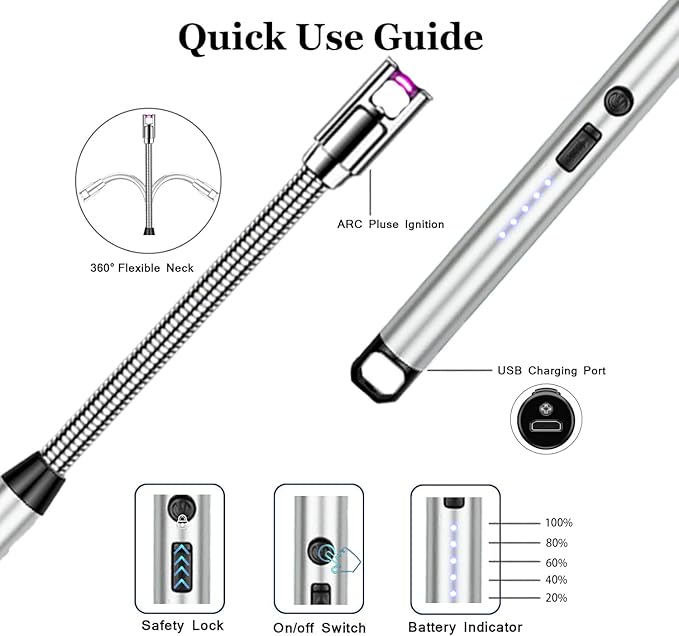 Quick Use Guide

360° Flexible Neck

ARC Pluse Ignition

USB Charging Port

100%
80%
60%
40%
20%

Safety Lock

On/off Switch

Battery Indicator