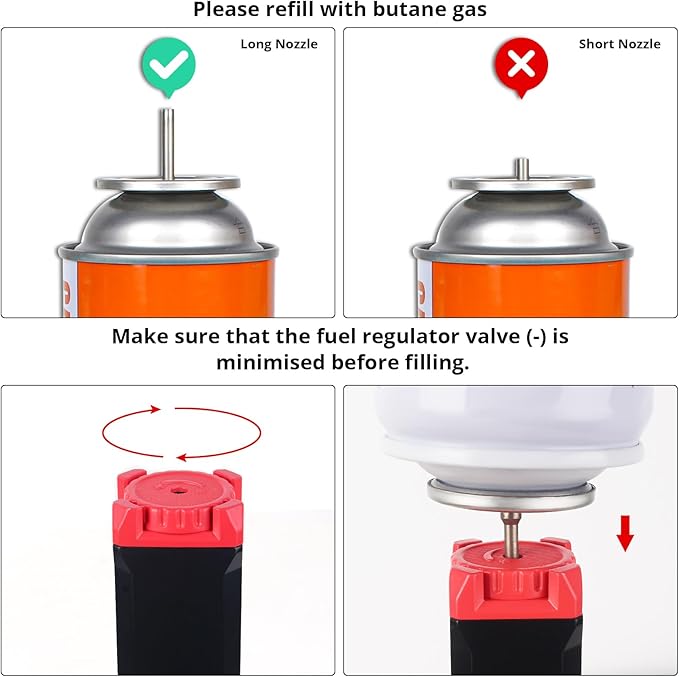 Please refill with butane gas

Long Nozzle

Short Nozzle

Make sure that the fuel regulator valve (-) is minimised before filling.