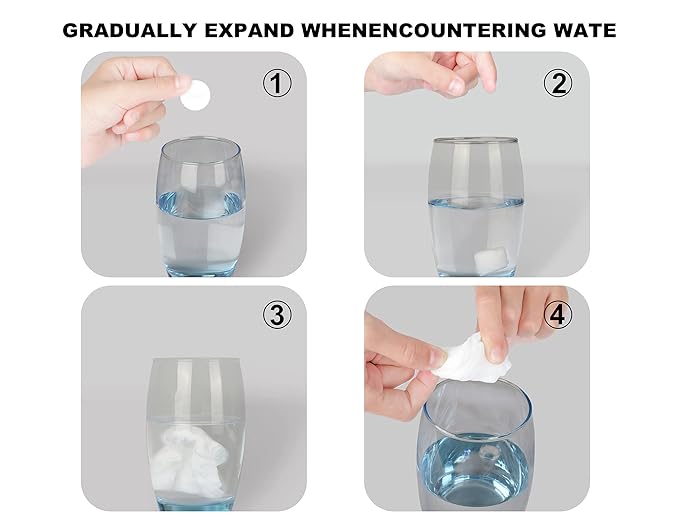 GRADUALLY EXPAND WHENENCOUNTERING WATE

①

②

③

④