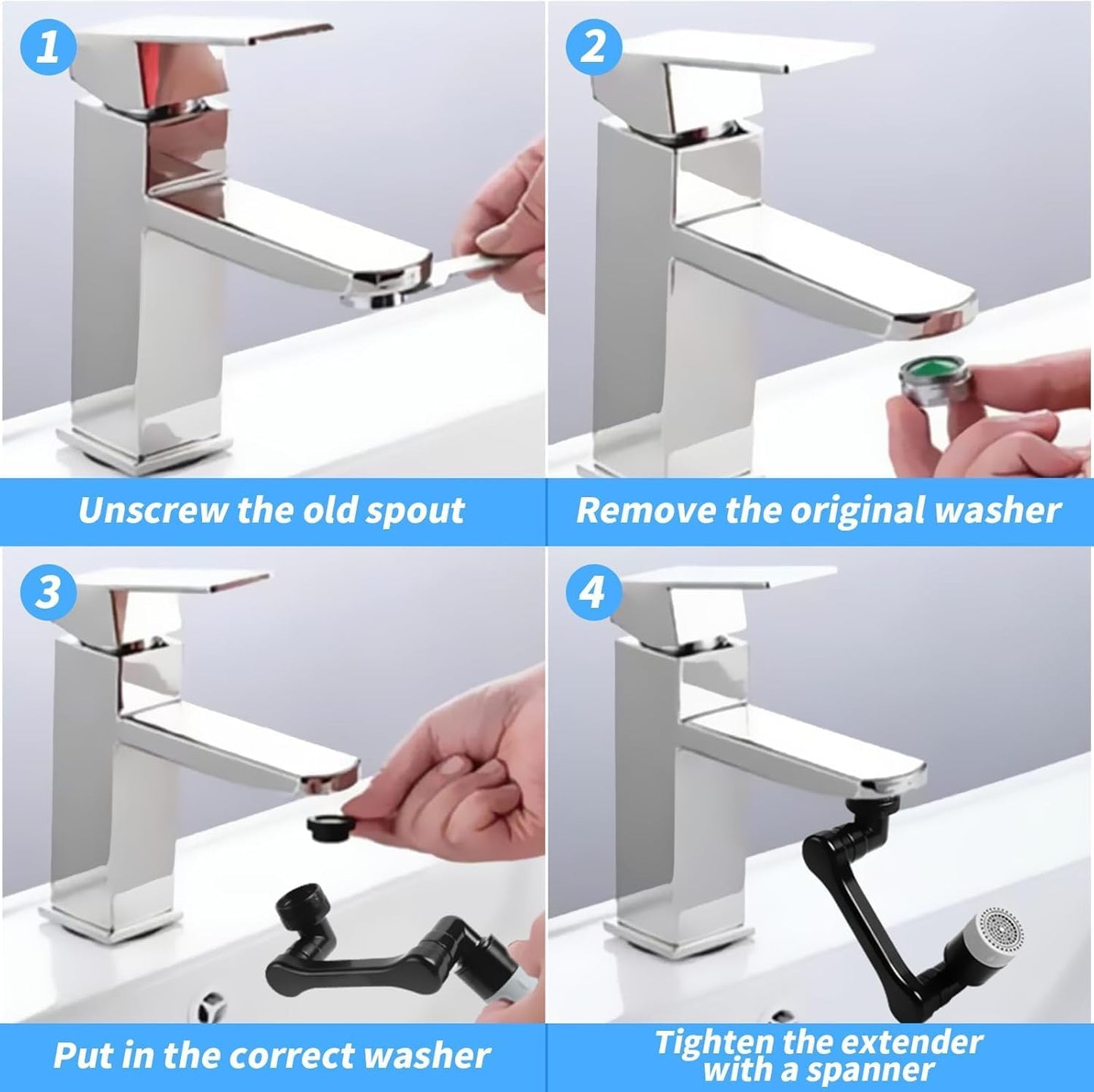 1

Unscrew the old spout

2

Remove the original washer

3

Put in the correct washer

4

Tighten the extender with a spanner