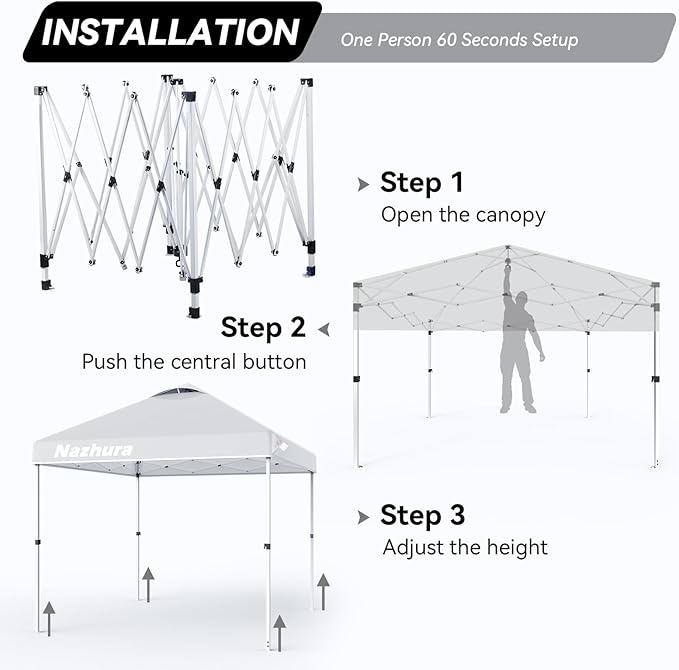 INSTALLATION

One Person 60 Seconds Setup

Step 1
Open the canopy

Step 2
Push the central button

Nazhura

Step 3
Adjust the height