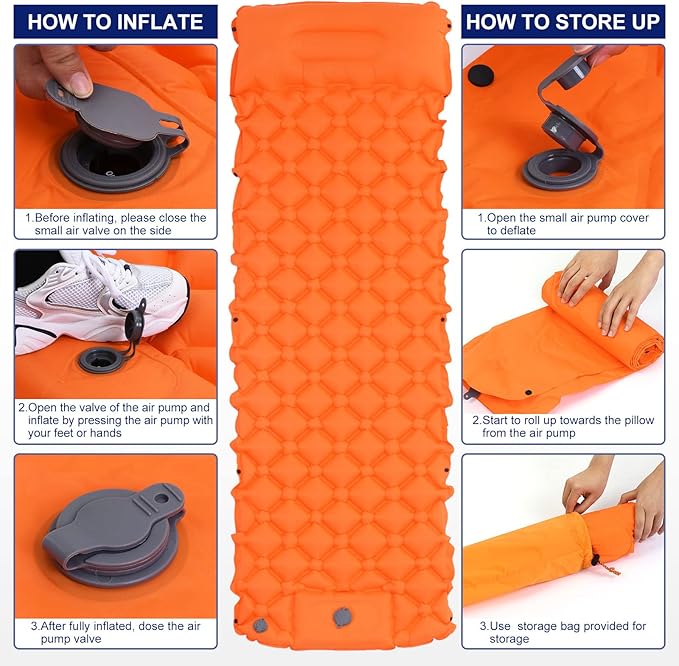 HOW TO INFLATE

1.Before inflating, please close the small air valve on the side

2.Open the valve of the air pump and inflate by pressing the air pump with your feet or hands

3.After fully inflated, dose the air pump valve

HOW TO STORE UP

1.Open the small air pump cover to deflate

2.Start to roll up towards the pillow from the air pump

3.Use storage bag provided for storage