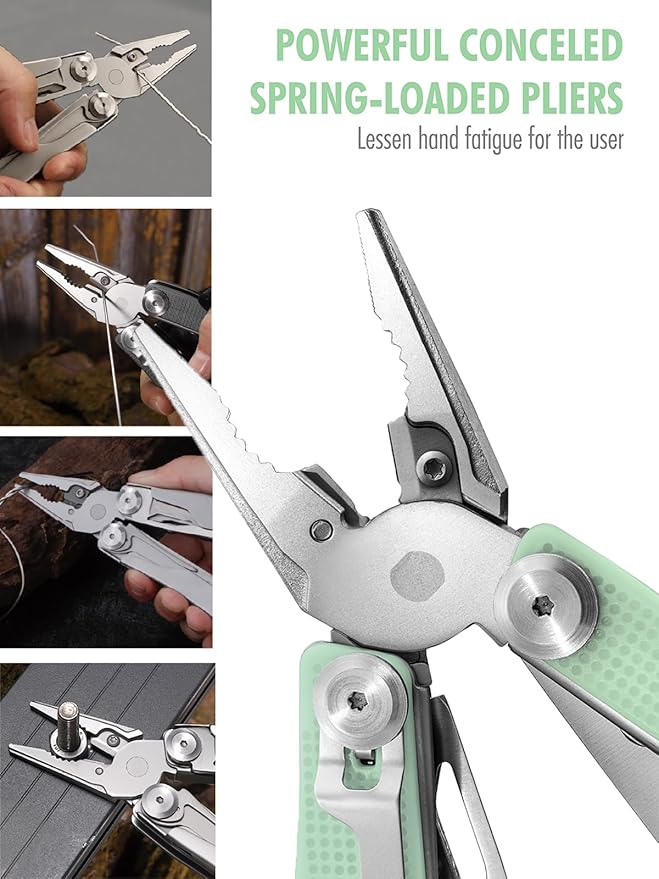 POWERFUL CONCELED SPRING-LOADED PLIERS
Lessen hand fatigue for the user