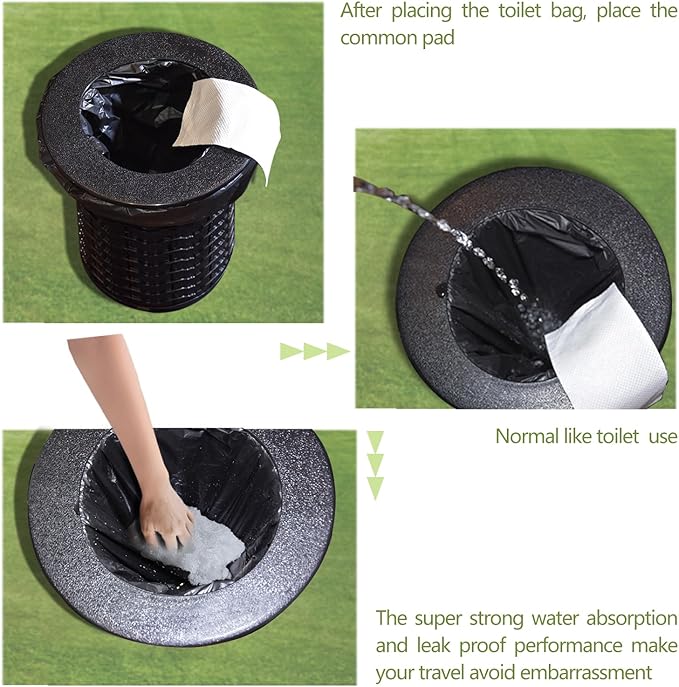 After placing the toilet bag, place the common pad

Normal like toilet use

The super strong water absorption and leak proof performance make your travel avoid embarrassment