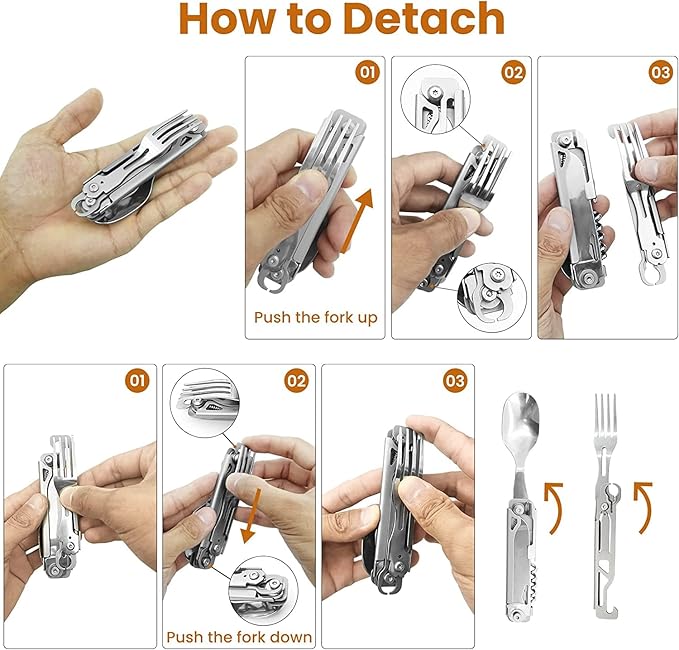 How to Detach

01

Push the fork up

02

03

01

02

Push the fork down

03