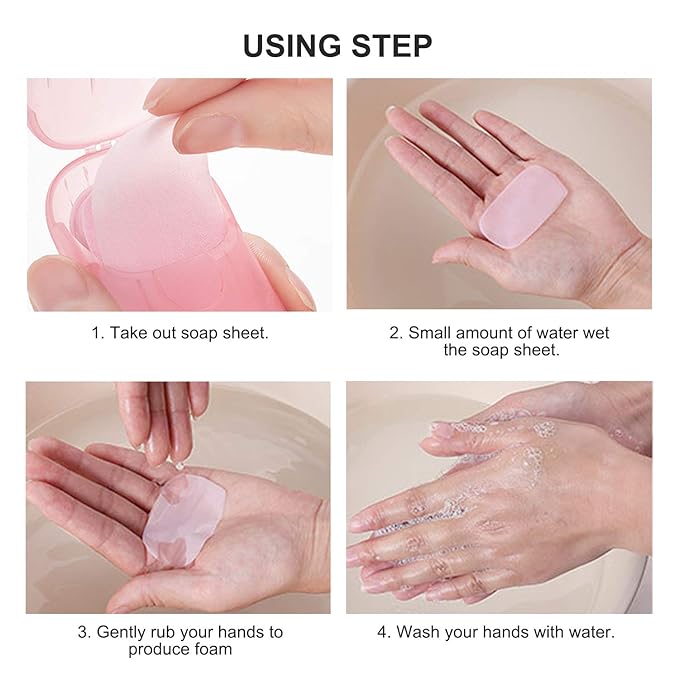 USING STEP

1. Take out soap sheet.

2. Small amount of water wet the soap sheet.

3. Gently rub your hands to produce foam

4. Wash your hands with water.