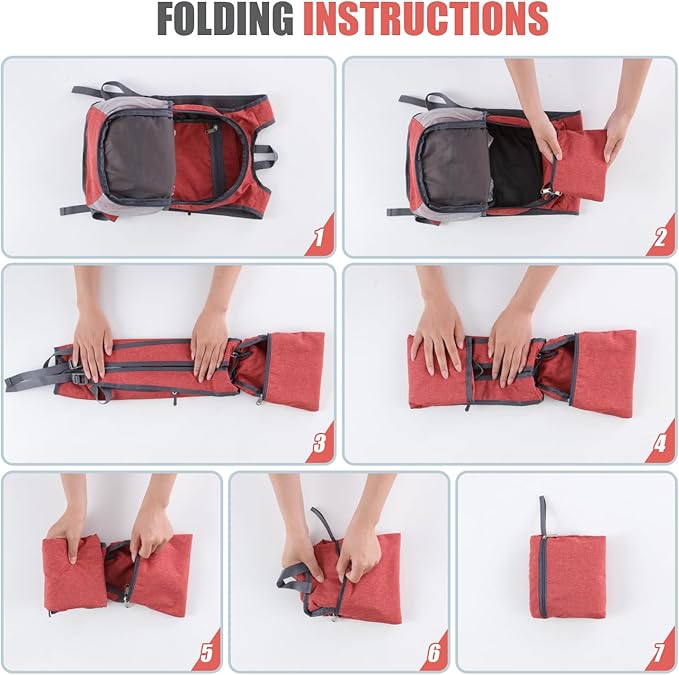 FOLDING INSTRUCTIONS

1

2

3

4

5

6

7