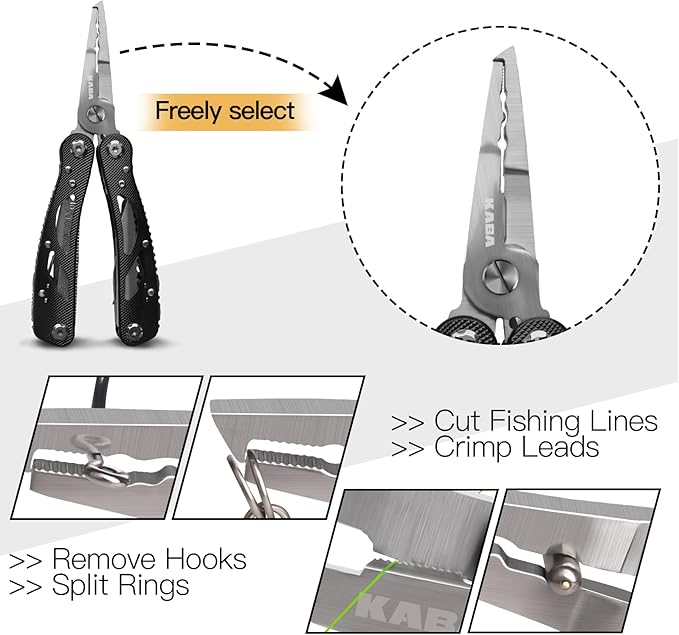 KABA

Freely select

KABA

>> Cut Fishing Lines
>> Crimp Leads

>> Remove Hooks
>> Split Rings

KAB