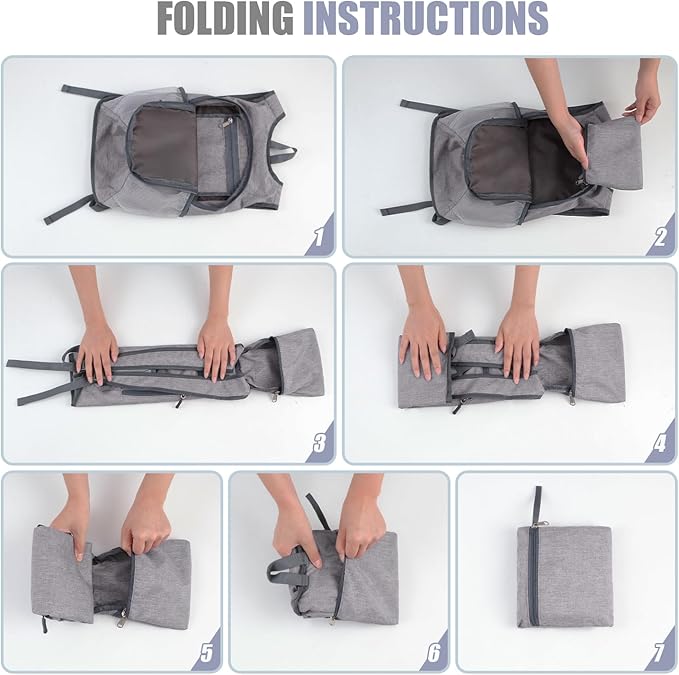 FOLDING INSTRUCTIONS

1

2

3

4

5

6

7