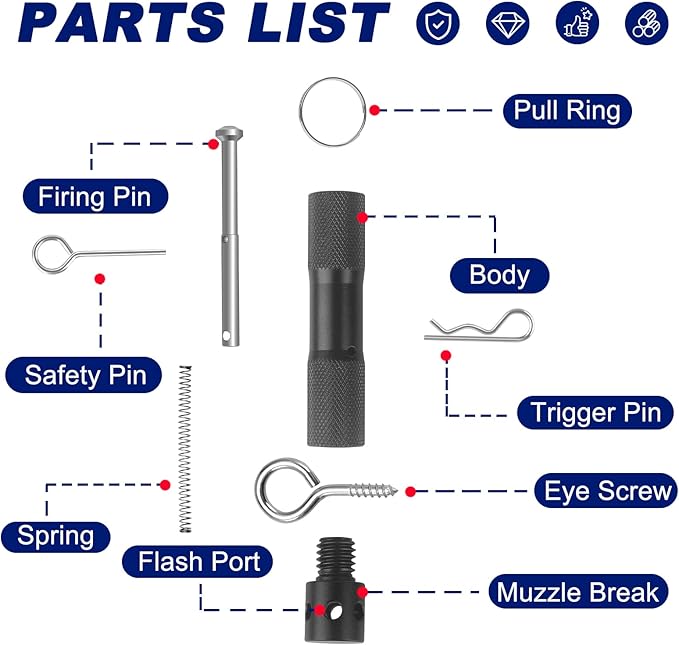 PARTS LIST

Pull Ring

Firing Pin

Body

Safety Pin

Trigger Pin

Eye Screw

Spring

Flash Port

Muzzle Break