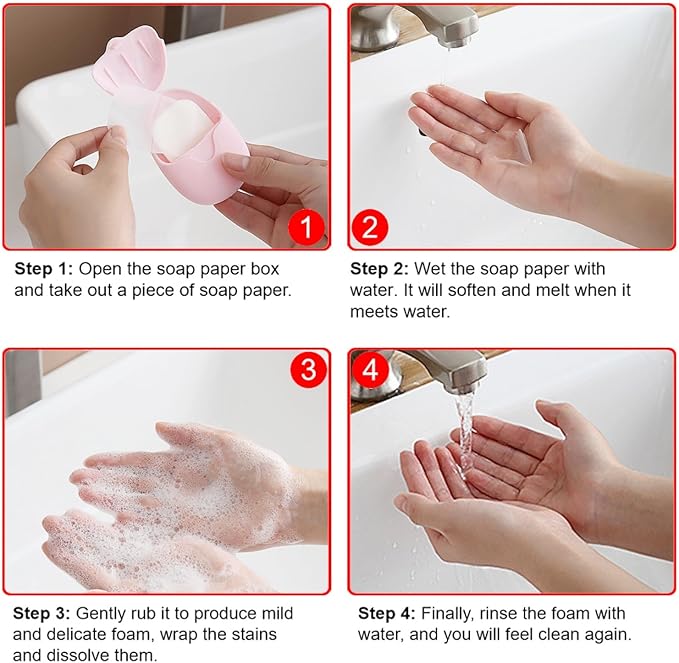 1

2

Step 1: Open the soap paper box and take out a piece of soap paper.

Step 2: Wet the soap paper with water. It will soften and melt when it meets water.

3

4

Step 3: Gently rub it to produce mild and delicate foam, wrap the stains and dissolve them.

Step 4: Finally, rinse the foam with water, and you will feel clean again.