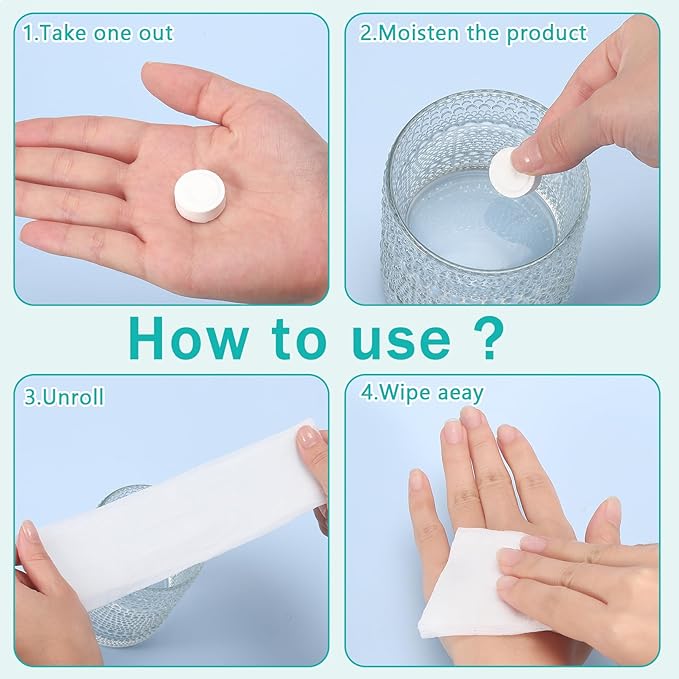 1.Take one out

2.Moisten the product

How to use ?

3.Unroll

4.Wipe aeay