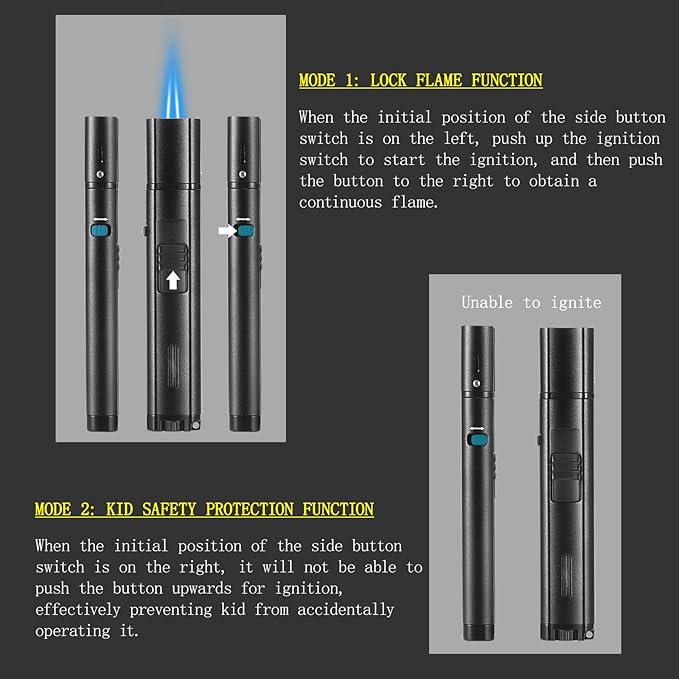 MODE 1: LOCK FLAME FUNCTION

When the initial position of the side button switch is on the left, push up the ignition switch to start the ignition, and then push the button to the right to obtain a continuous flame.

Unable to ignite

MODE 2: KID SAFETY PROTECTION FUNCTION

When the initial position of the side button switch is on the right, it will not be able to push the button upwards for ignition, effectively preventing kid from accidentally operating it.