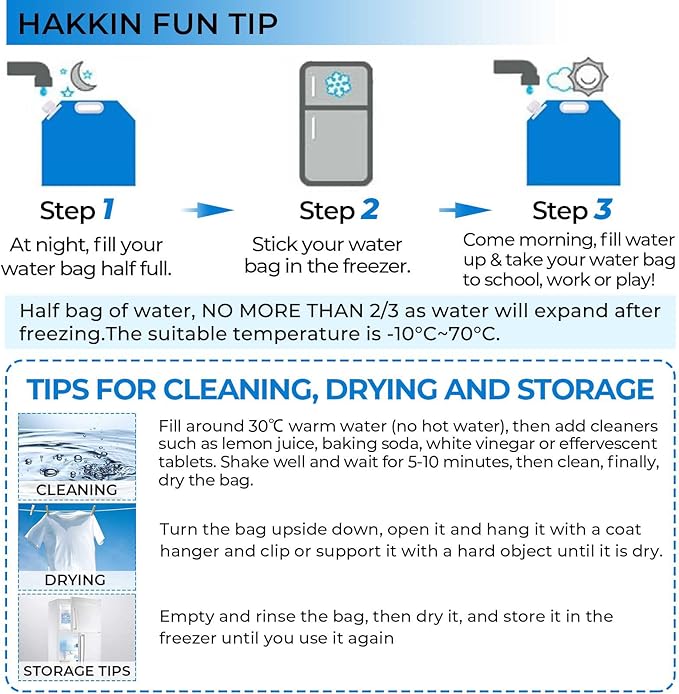 HAKKIN FUN TIP

Step 1
At night, fill your water bag half full.

Step 2
Stick your water bag in the freezer.

Step 3
Come morning, fill water up & take your water bag to school, work or play!

Half bag of water, NO MORE THAN 2/3 as water will expand after freezing.The suitable temperature is -10°C~70°C.

TIPS FOR CLEANING, DRYING AND STORAGE

CLEANING
Fill around 30℃ warm water (no hot water), then add cleaners such as lemon juice, baking soda, white vinegar or effervescent tablets. Shake well and wait for 5-10 minutes, then clean, finally, dry the bag.

DRYING
Turn the bag upside down, open it and hang it with a coat hanger and clip or support it with a hard object until it is dry.

STORAGE TIPS
Empty and rinse the bag, then dry it, and store it in the freezer until you use it again