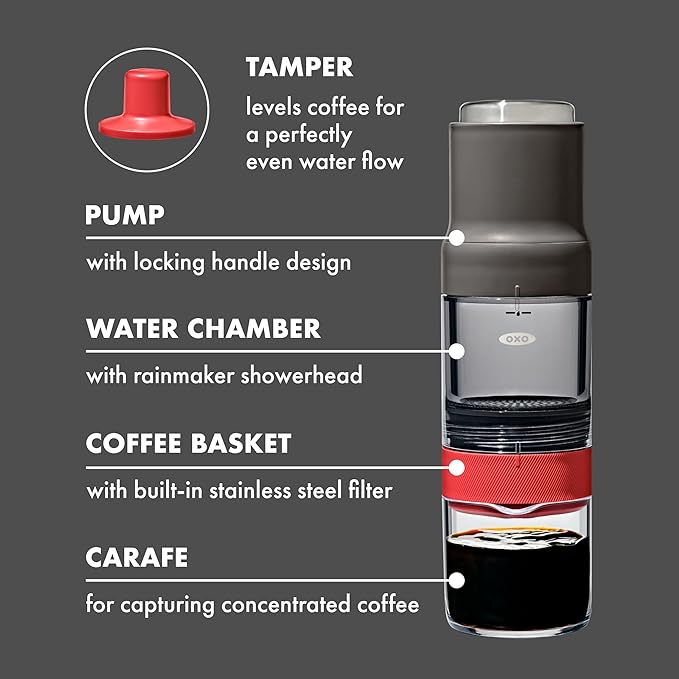 TAMPER
levels coffee for a perfectly even water flow

PUMP
with locking handle design

WATER CHAMBER
with rainmaker showerhead

OXO

COFFEE BASKET
with built-in stainless steel filter

CARAFE
for capturing concentrated coffee